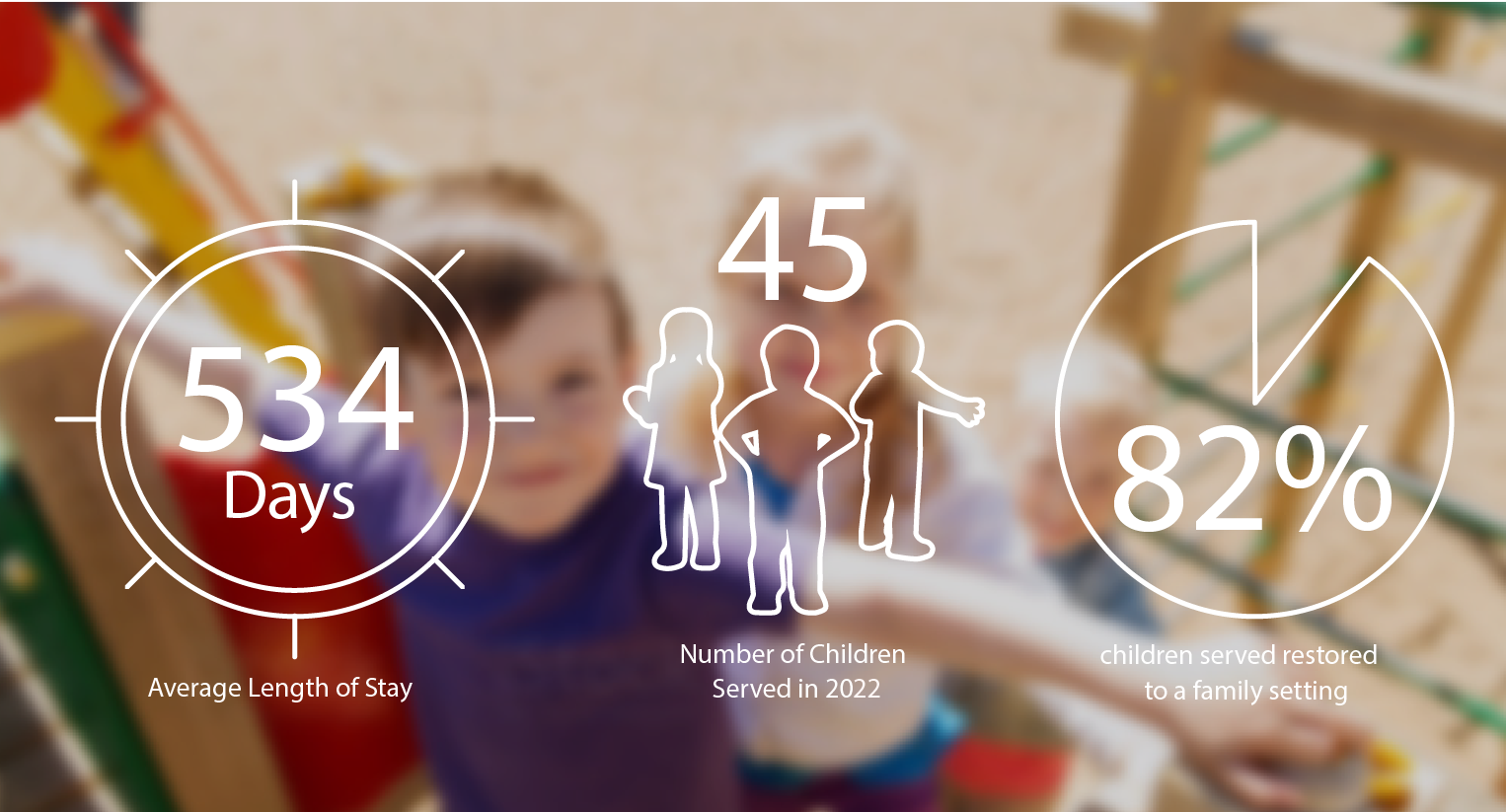 534
Days
Average Length of Stay

45
Number of Children Served in 2022

82%
children served restored to a family setting